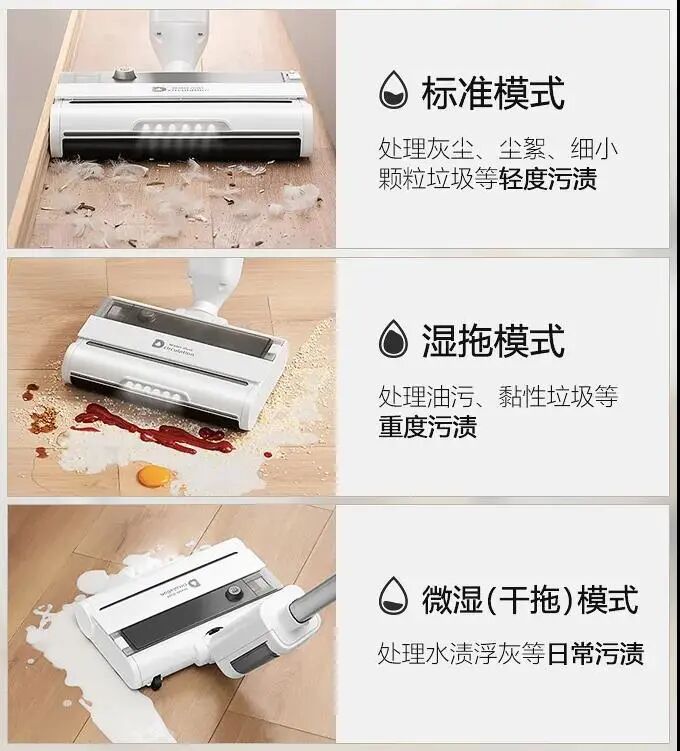 标准模式

处理灰尘、尘絮、细小颗粒垃圾等轻度污渍

湿拖模式

处理油污、黏性垃圾等重度污渍

微湿(干拖)模式

处理水渍浮灰等日常污渍