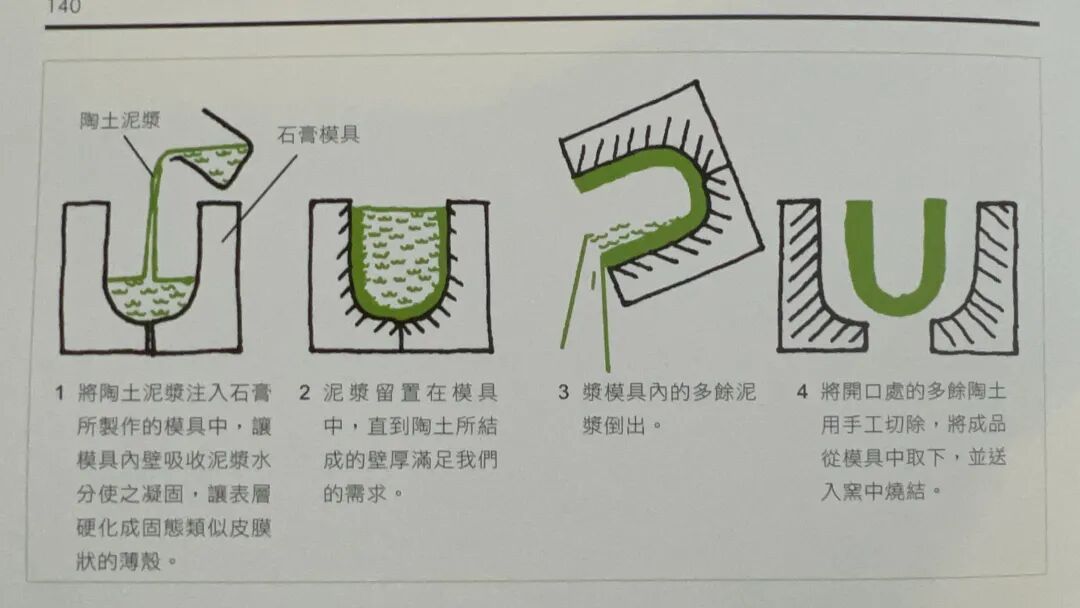 140

陶土泥漿

石膏模具

1 將陶土泥漿注入石膏所製作的模具中，讓模具內壁吸收泥漿水分使之凝固，讓表層硬化成固態類似皮膜狀的薄殼。

2 泥漿留置在模具中，直到陶土所結成的壁厚滿足我們的需求。

3 漿模具內的多餘泥漿倒出。

4 將開口處的多餘陶土用手工切除，將成品從模具中取下，並送入窯中燒結。