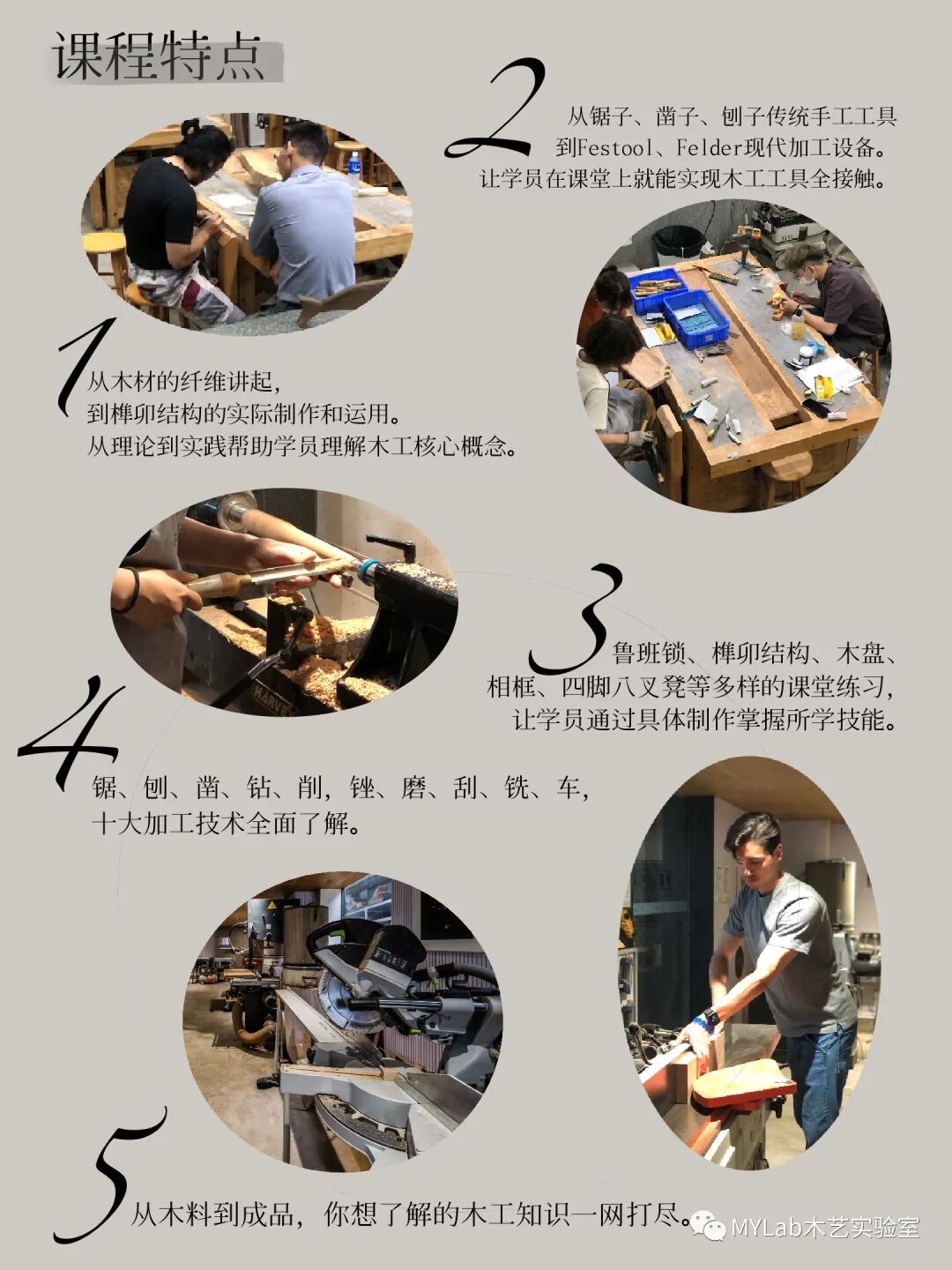 课程特点

2
从锯子、凿子、刨子传统手工工具
到Festool、Felder现代加工设备。
让学员在课堂上就能实现木工工具全接触。

1
从木材的纤维讲起，
到榫卯结构的实际制作和运用。
从理论到实践帮助学员理解木工核心概念。

3
鲁班锁、榫卯结构、木盘、
相框、四脚八叉凳等多样的课堂练习，
让学员通过具体制作掌握所学技能。

4
锯、刨、凿、钻、削，锉、磨、刮、铣、车，
十大加工技术全面了解。

5
从木料到成品，你想了解的木工知识一网打尽。

MYLab木艺实验室