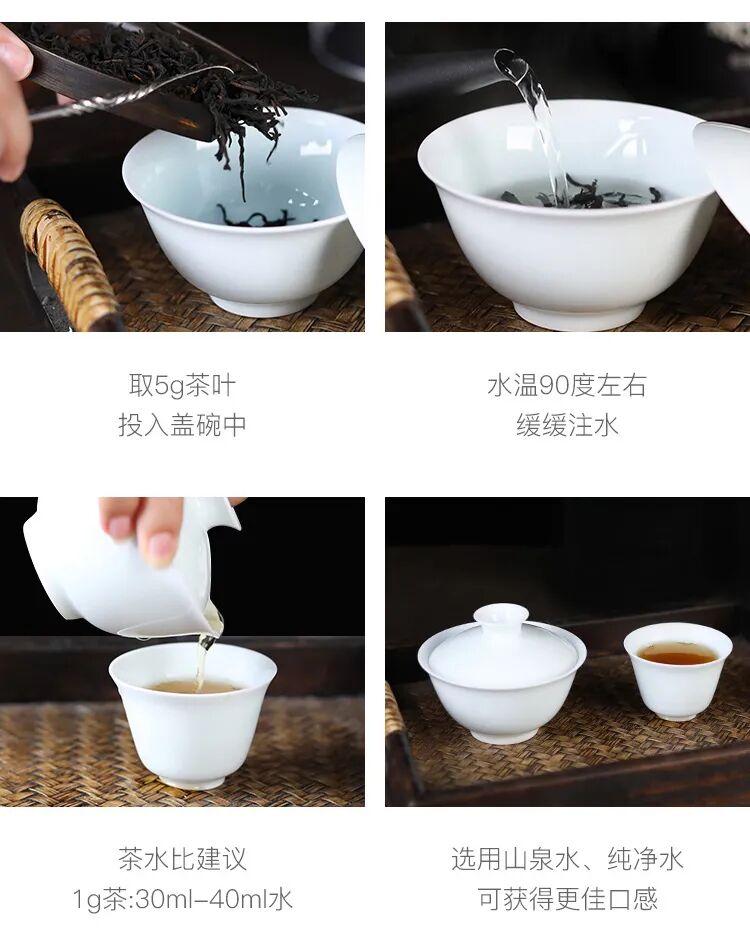 取5g茶叶
投入盖碗中

水温90度左右
缓缓注水

茶水比建议
1g茶:30ml–40ml水

选用山泉水、纯净水
可获得更佳口感