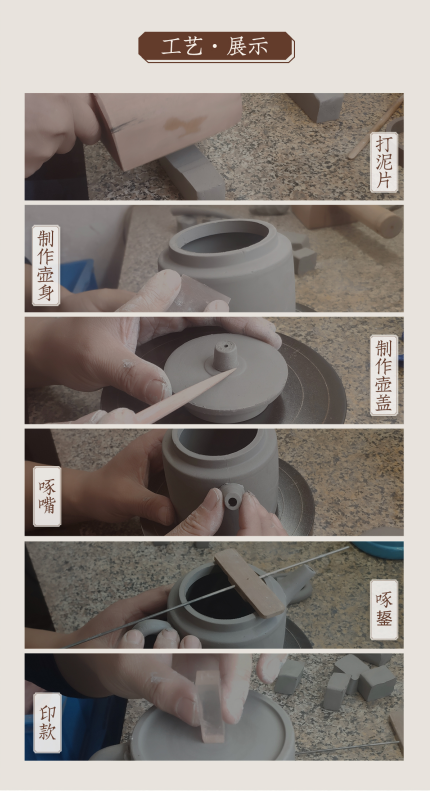 工艺·展示

打泥片

制作壶身

制作壶盖

啄嘴

啄鋬

印款